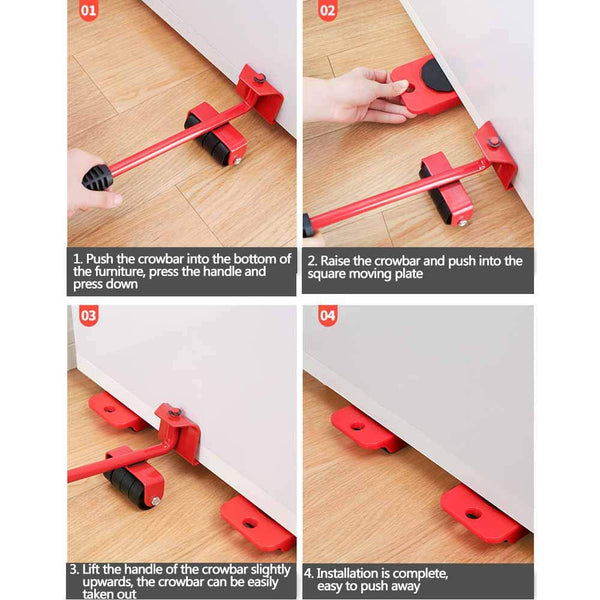 01

1. Push the crowbar into the bottom of the furniture, press the handle and press down

02

2. Raise the crowbar and push into the square moving plate

03

3. Lift the handle of the crowbar slightly upwards, the crowbar can be easily taken out

04

4. Installation is complete, easy to push away