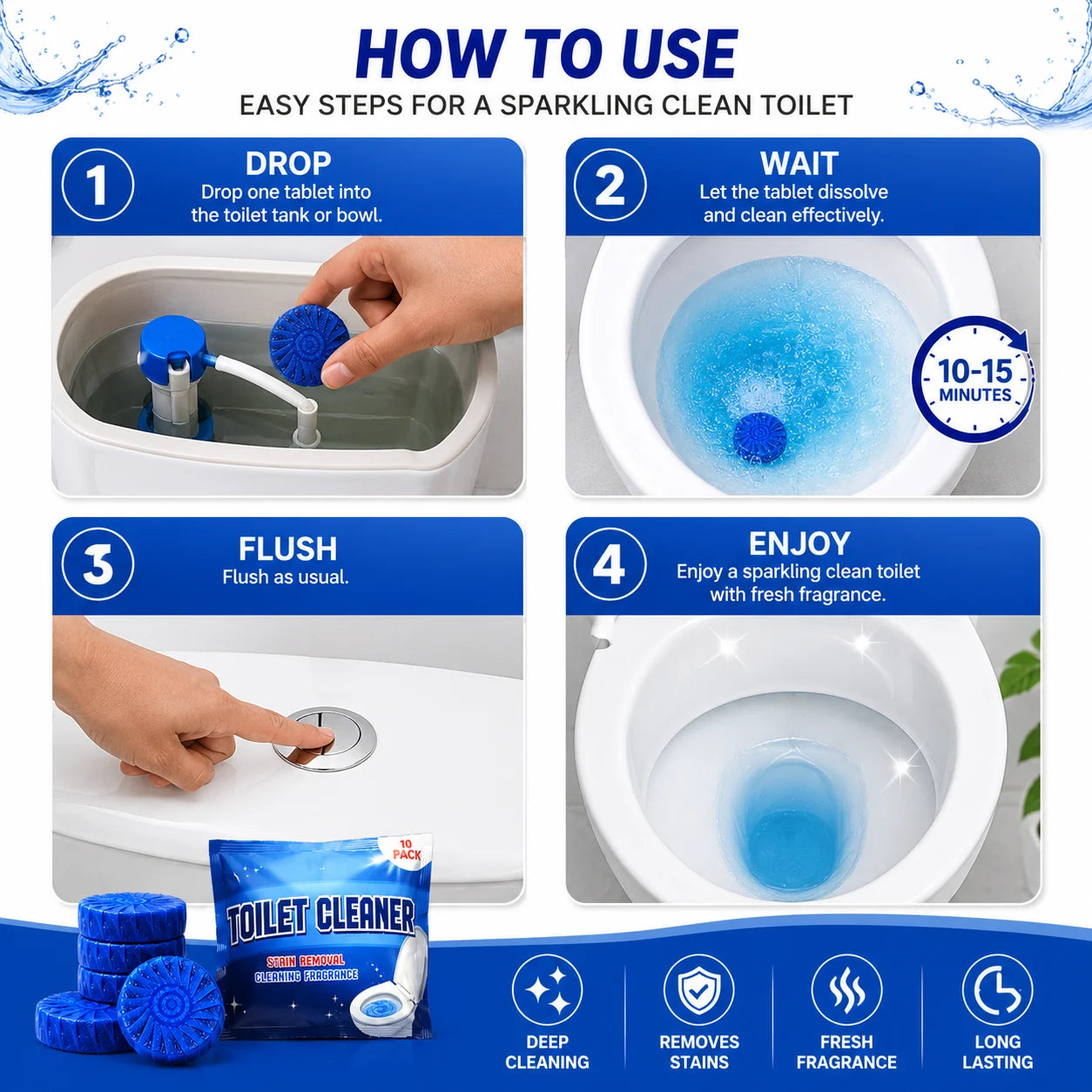 HOW TO USE
EASY STEPS FOR A SPARKLING CLEAN TOILET

1
DROP
Drop one tablet into the toilet tank or bowl.

2
WAIT
Let the tablet dissolve and clean effectively.

10-15 MINUTES

3
FLUSH
Flush as usual.

4
ENJOY
Enjoy a sparkling clean toilet with fresh fragrance.

10 PACK
TOILET CLEANER
STAIN REMOVAL
CLEANING FRAGRANCE

DEEP CLEANING
REMOVES STAINS
FRESH FRAGRANCE
LONG LASTING