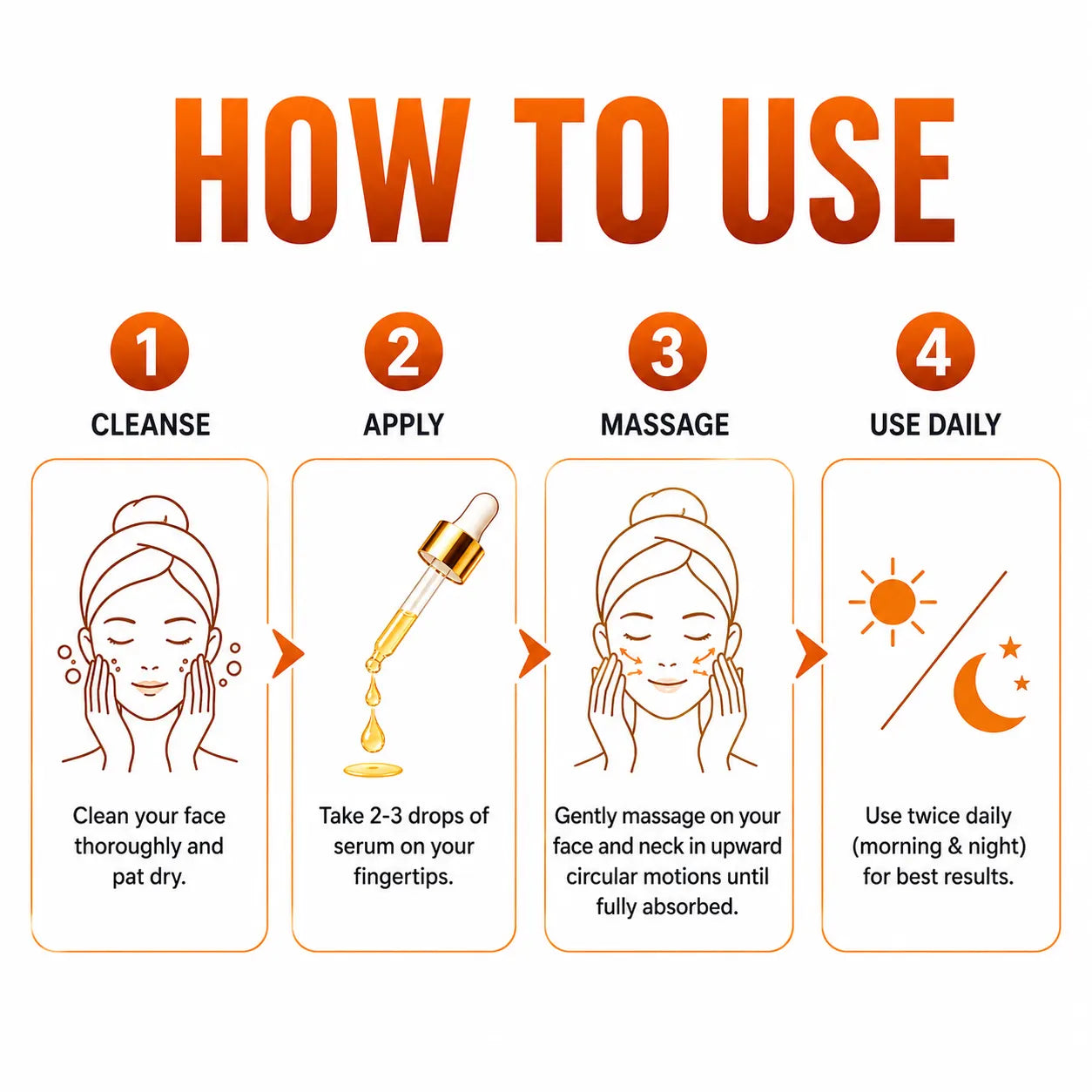 HOW TO USE

1
CLEANSE

Clean your face thoroughly and pat dry.

2
APPLY

Take 2-3 drops of serum on your fingertips.

3
MASSAGE

Gently massage on your face and neck in upward circular motions until fully absorbed.

4
USE DAILY

Use twice daily (morning & night) for best results.