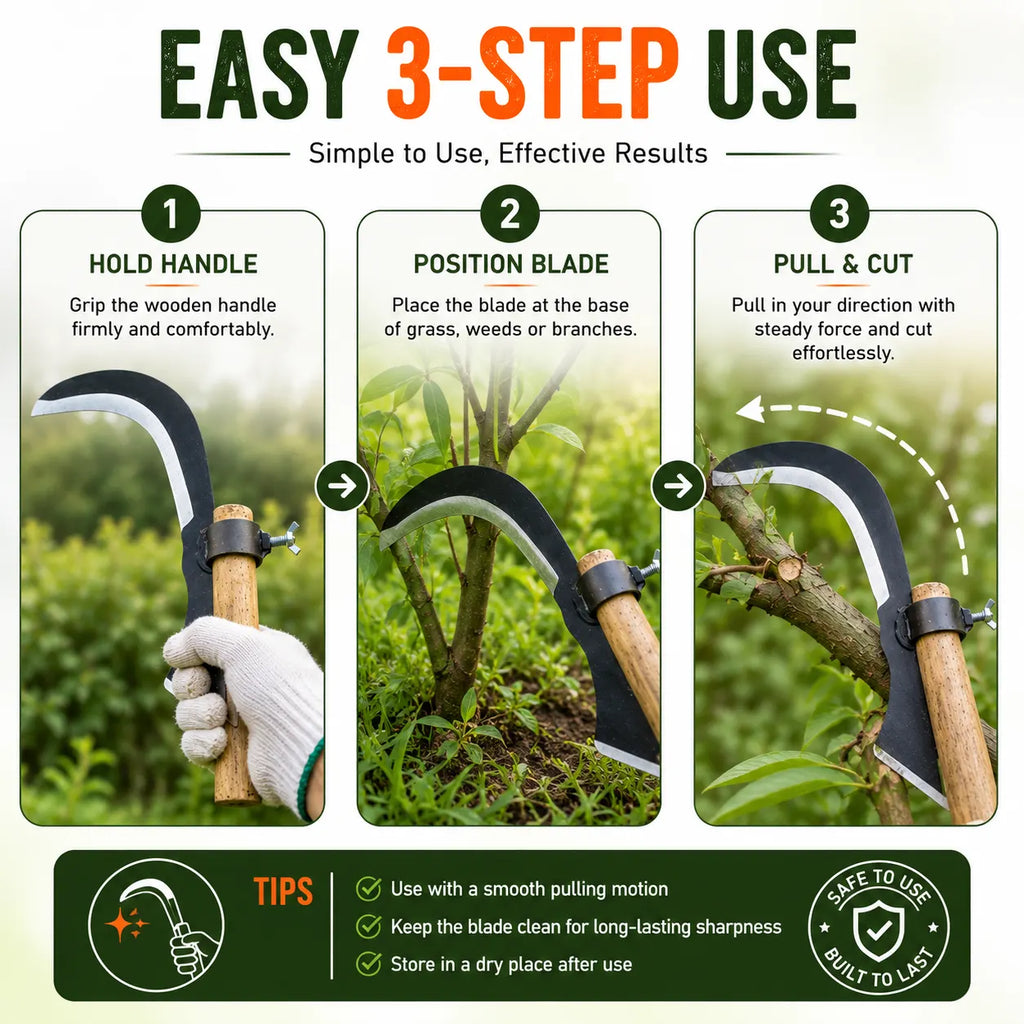 EASY 3-STEP USE

Simple to Use, Effective Results

1
HOLD HANDLE
Grip the wooden handle firmly and comfortably.

2
POSITION BLADE
Place the blade at the base of grass, weeds or branches.

3
PULL & CUT
Pull in your direction with steady force and cut effortlessly.

TIPS
Use with a smooth pulling motion
Keep the blade clean for long-lasting sharpness
Store in a dry place after use

SAFE TO USE
BUILT TO LAST